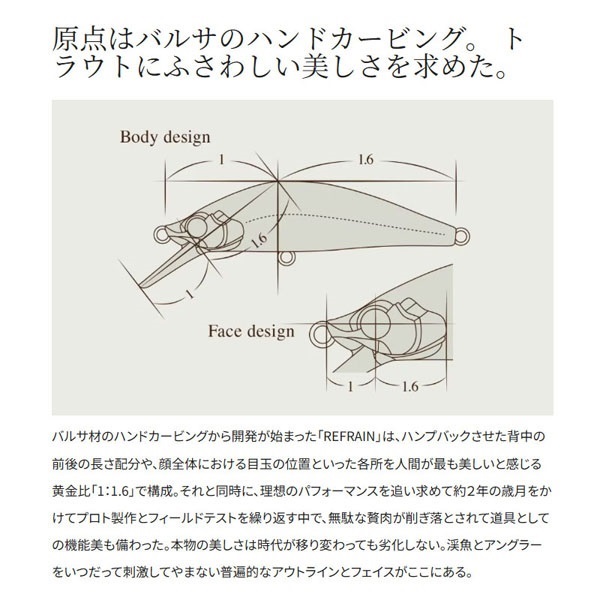 原点はバルサのハンドカービング。トラウトにふさわしい美しさを求めた。

Body design

1

1.6

1.6

1

Face design

1

1.6

バルサ材のハンドカービングから開発が始まった「REFRAIN」は、ハンプバックさせた背中の前後の長さ配分や、顔全体における目玉の位置といった各所を人間が最も美しいと感じる黄金比「1:1.6」で構成。それと同時に、理想のパフォーマンスを追い求めて約2年の歳月をかけてプロト製作とフィールドテストを繰り返す中で、無駄な贅肉が削ぎ落とされて道具としての機能美も備わった。本物の美しさは時代が移り変わっても劣化しない。渓魚とアングラーをいつだって刺激してやまない普遍的なアウトラインとフェイスがここにある。